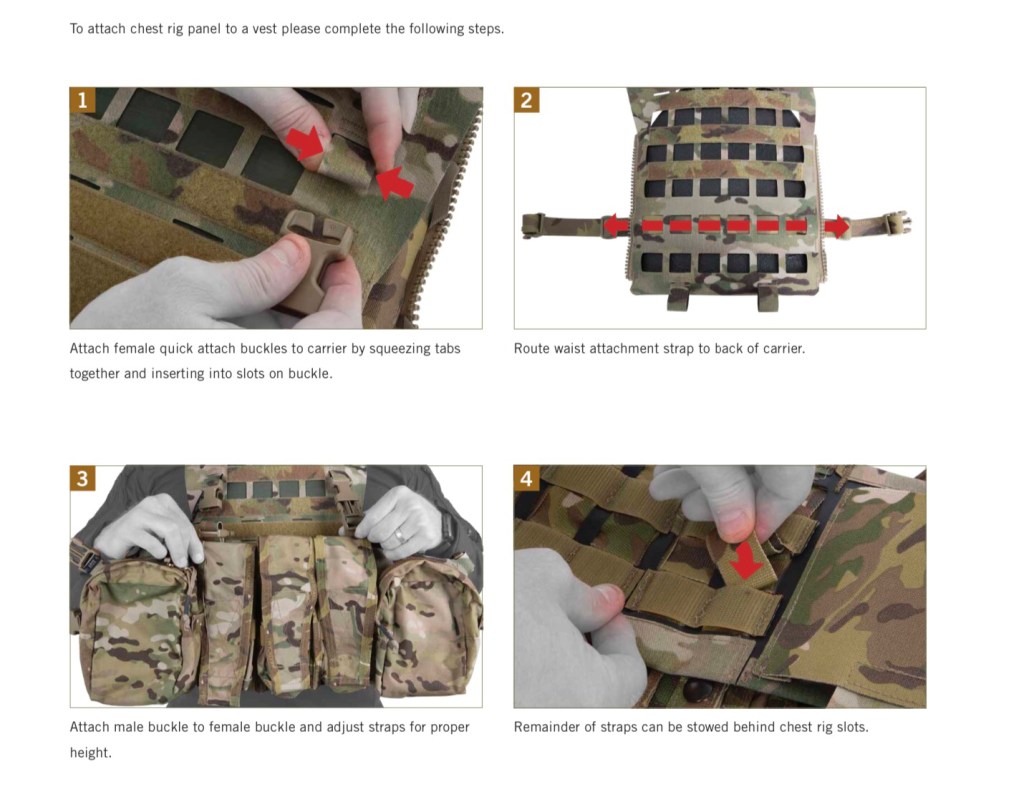 To attach chest rig panel to a vest please complete the following steps.

1

Attach female quick attach buckles to carrier by squeezing tabs together and inserting into slots on buckle.

2

Route waist attachment strap to back of carrier.

3

Attach male buckle to female buckle and adjust straps for proper height.

4

Remainder of straps can be stowed behind chest rig slots.