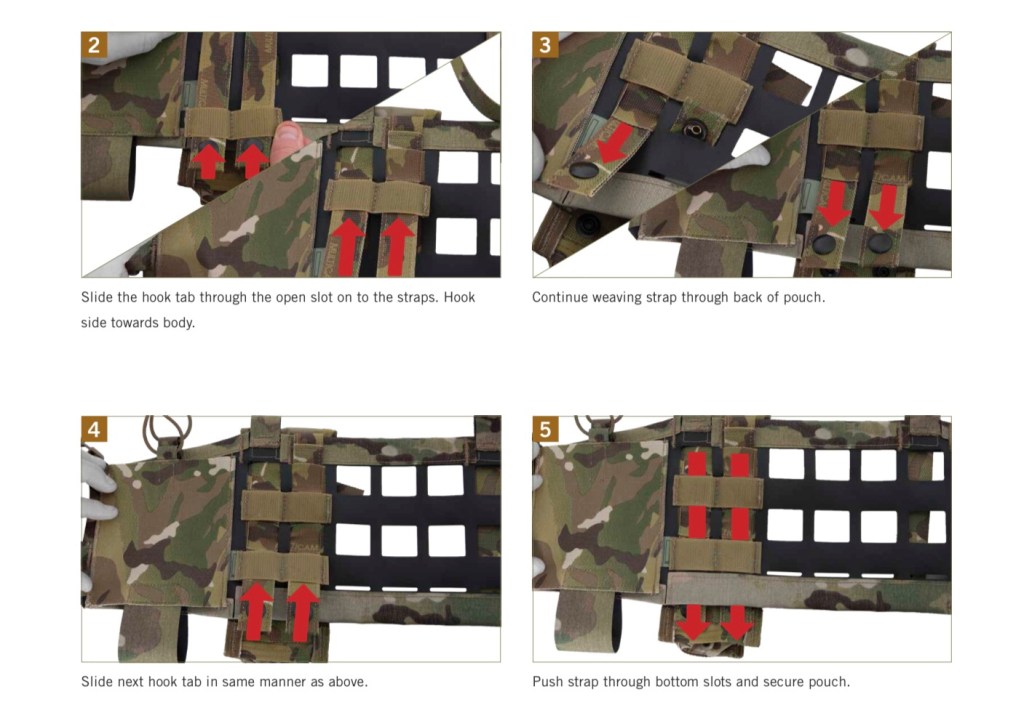 2

Slide the hook tab through the open slot on to the straps. Hook side towards body.

3

Continue weaving strap through back of pouch.

4

Slide next hook tab in same manner as above.

5

Push strap through bottom slots and secure pouch.