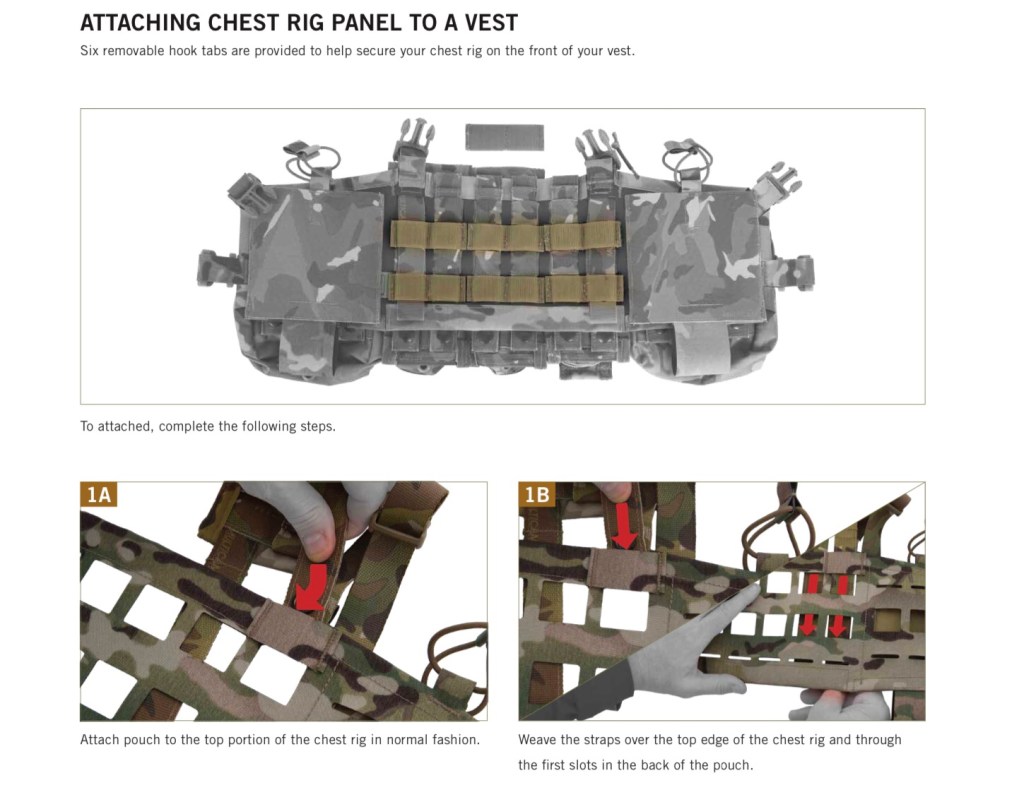 ATTACHING CHEST RIG PANEL TO A VEST

Six removable hook tabs are provided to help secure your chest rig on the front of your vest.

To attached, complete the following steps.

1A

Attach pouch to the top portion of the chest rig in normal fashion.

1B

Weave the straps over the top edge of the chest rig and through the first slots in the back of the pouch.