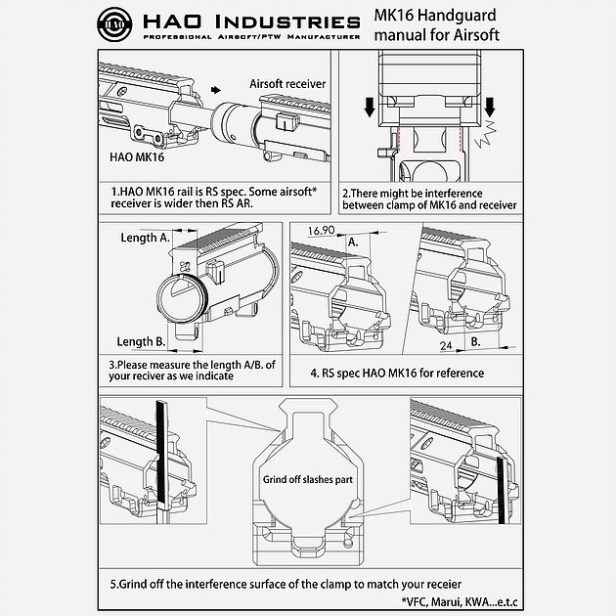 HAO INDUSTRIES
PROFESSIONAL AIRSOFT/PTW MANUFACTURER

MK16 Handguard manual for Airsoft

Airsoft receiver

HAO MK16

1.HAO MK16 rail is RS spec. Some airsoft* receiver is wider then RS AR.

2.There might be interference between clamp of MK16 and receiver

Length A.

Length B.

3.Please measure the length A/B. of your reciver as we indicate

16.90

A.

24

B.

4. RS spec HAO MK16 for reference

Grind off slashes part

5.Grind off the interference surface of the clamp to match your receier

*VFC, Marui, KWA...e.t.c